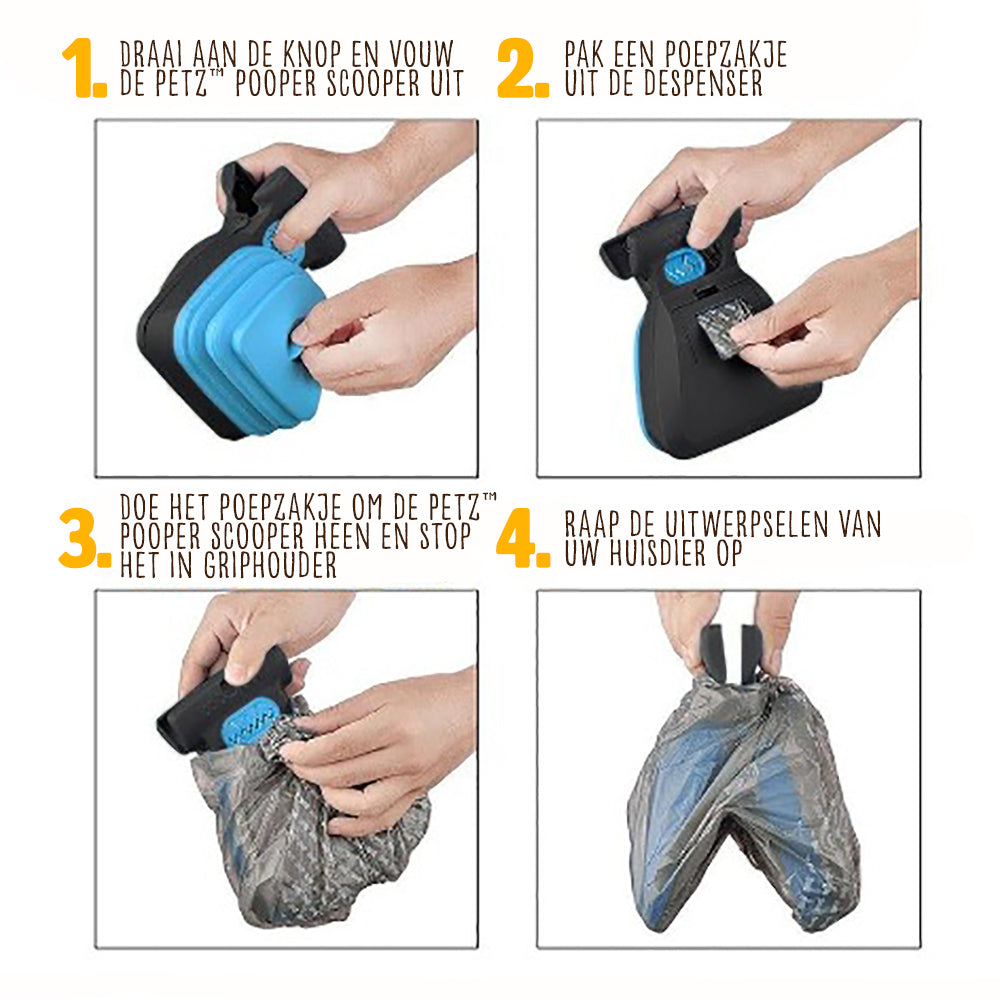 1. DRAAI AAN DE KNOP EN VOUW DE PETZ™ POOPER SCOOPER UIT

2. PAK EEN POEPZAKJE UIT DE DESPENSER

3. DOE HET POEPZAKJE OM DE PETZ™ POOPER SCOOPER HEEN EN STOP HET IN GRIPHOUDER

4. RAAP DE UITWERPSELEN VAN UW HUISDIER OP