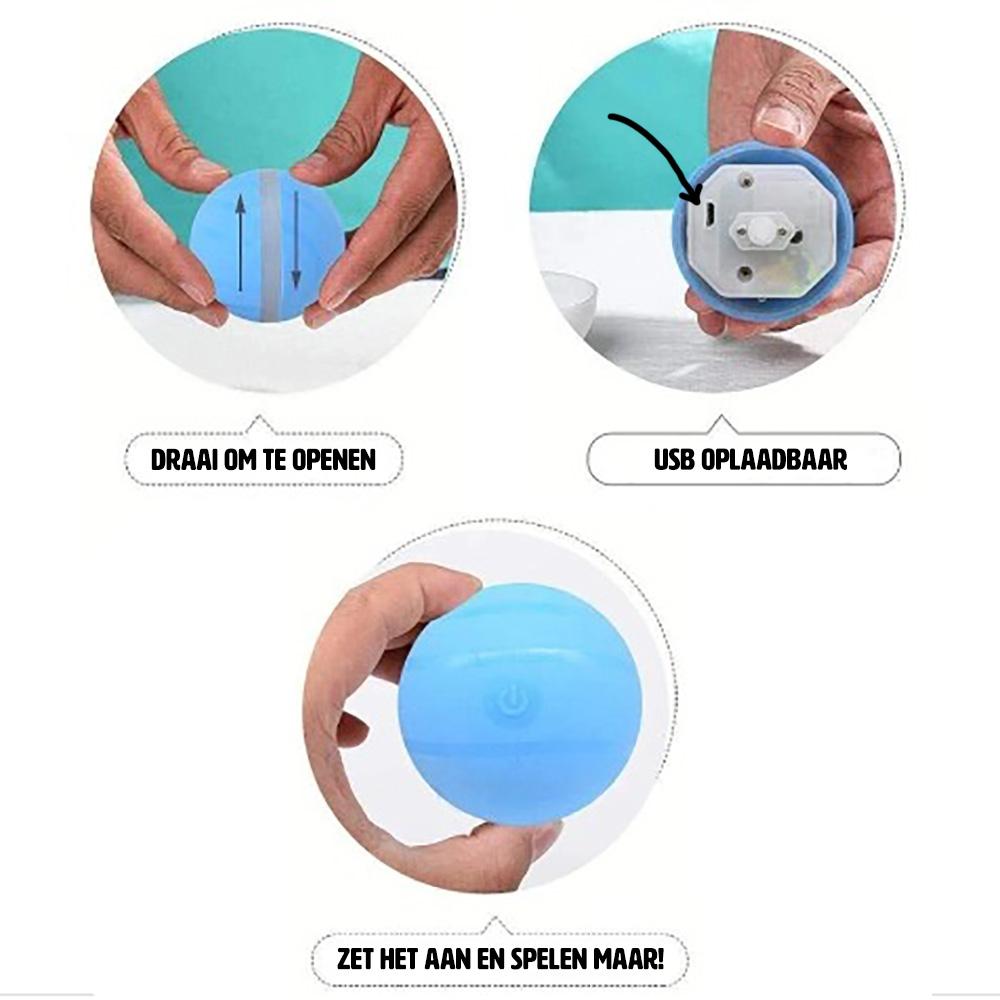 DRAAI OM TE OPENEN

USB OPLAADBAAR

ZET HET AAN EN SPELEN MAAR!